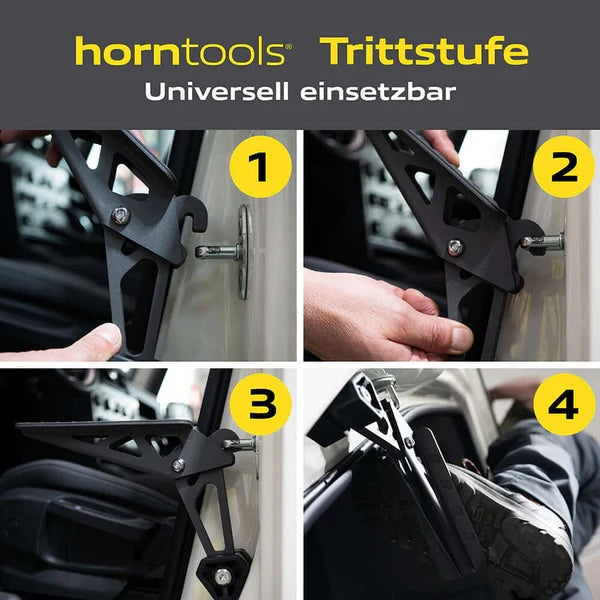 horntools® Trittstufe
Universell einsetzbar

1

2

3

4