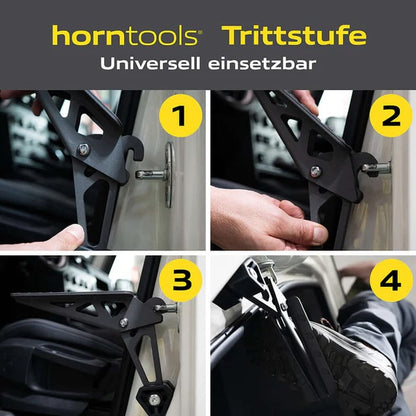 horntools® Trittstufe
Universell einsetzbar

1

2

3

4