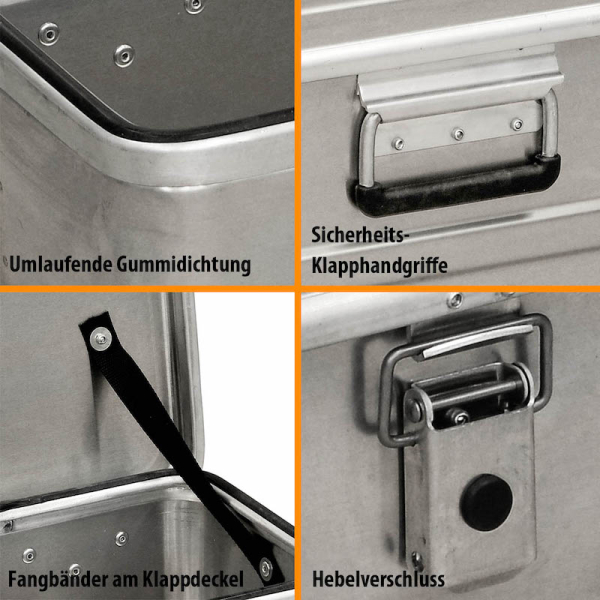 Umlaufende Gummidichtung

Sicherheits-Klapphandgriffe

Fangbänder am Klappdeckel

Hebelverschluss