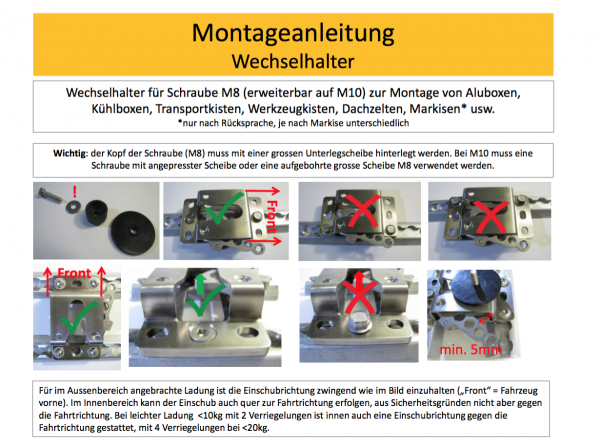 Montageanleitung
Wechselhalter

Wechselhalter für Schraube M8 (erweiterbar auf M10) zur Montage von Aluboxen, Kühlboxen, Transportkisten, Werkzeugkisten, Dachzelten, Markisen* usw.
*nur nach Rücksprache, je nach Markise unterschiedlich

Wichtig: der Kopf der Schraube (M8) muss mit einer grossen Unterlegscheibe hinterlegt werden. Bei M10 muss eine Schraube mit angepresster Scheibe oder eine aufgebohrte grosse Scheibe M8 verwendet werden.

!

Front

Front

min. 5mm

Für im Aussenbereich angebrachte Ladung ist die Einschubrichtung zwingend wie im Bild einzuhalten („Front" = Fahrzeug vorne). Im Innenbereich kann der Einschub auch quer zur Fahrtrichtung erfolgen, aus Sicherheitsgründen nicht aber gegen die Fahrtrichtung. Bei leichter Ladung <10kg mit 2 Verriegelungen ist innen auch eine Einschubrichtung gegen die Fahrtrichtung gestattet, mit 4 Verriegelungen bei <20kg.